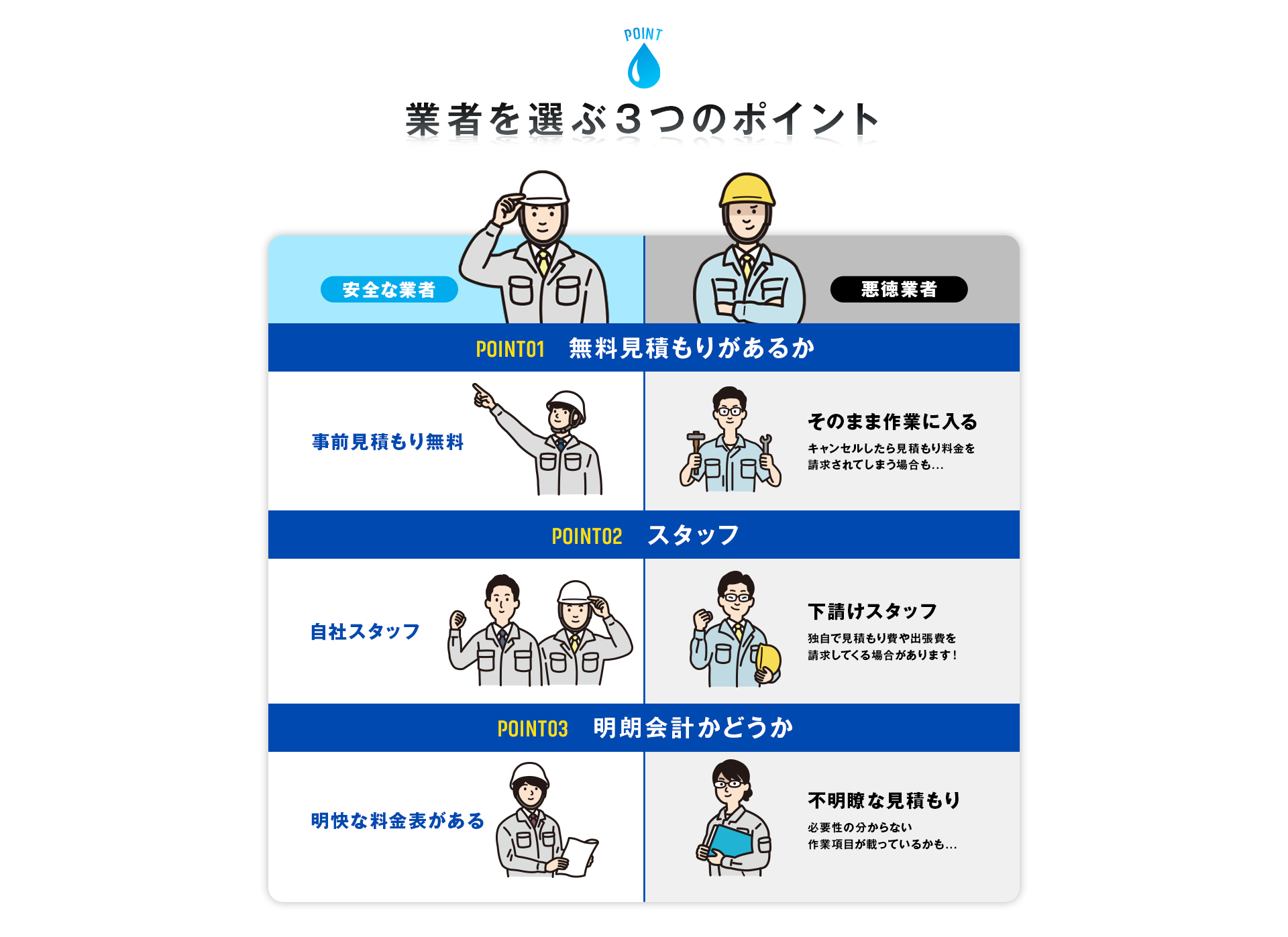 POINT

業者を選ぶ3つのポイント

安全な業者

悪徳業者

POINT01　無料見積もりがあるか

事前見積もり無料

そのまま作業に入る

キャンセルしたら見積もり料金を請求されてしまう場合も…

POINT02　スタッフ

自社スタッフ

下請けスタッフ

独自で見積もり費や出張費を請求してくる場合があります！

POINT03　明朗会計かどうか

明快な料金表がある

不明瞭な見積もり

必要性の分からない作業項目が載っているかも…