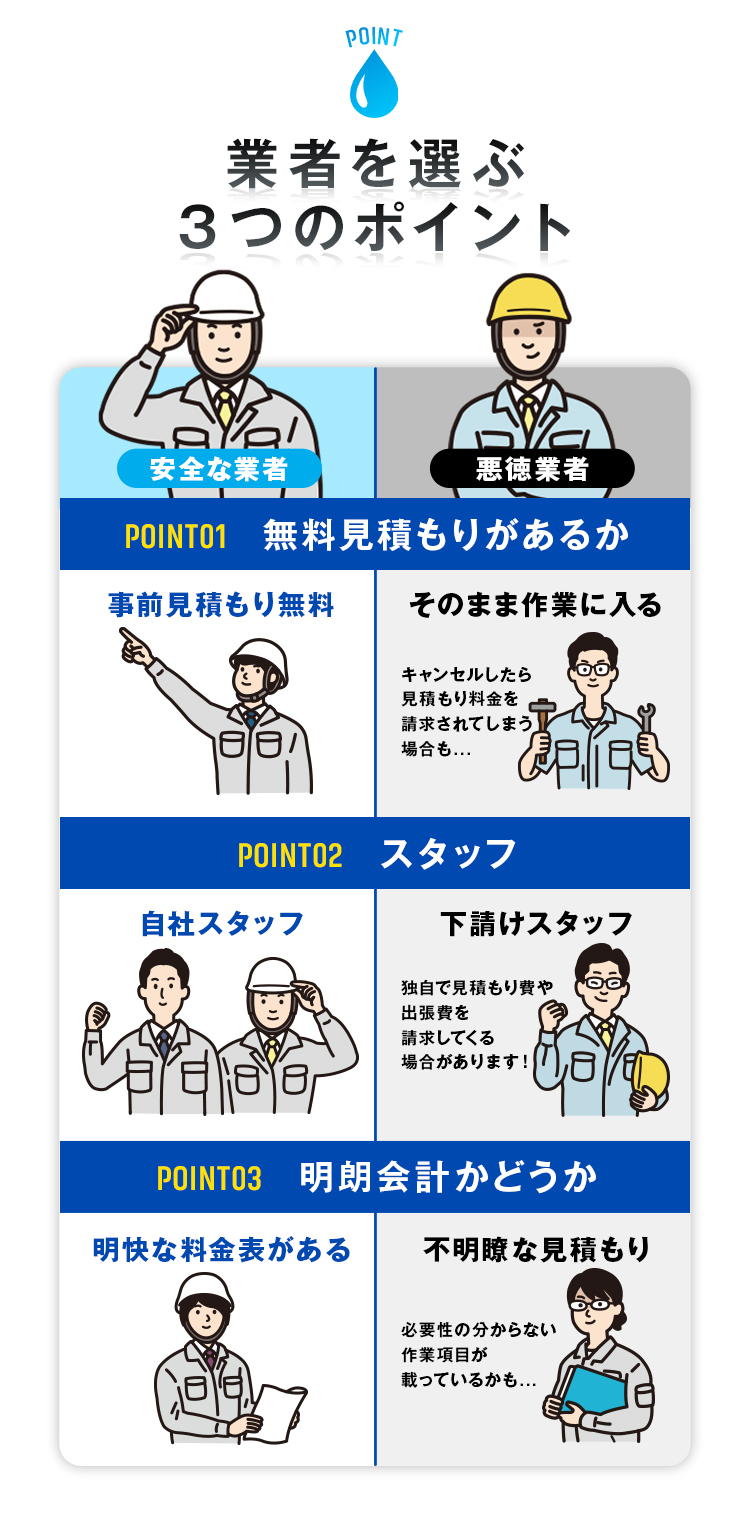 POINT

業者を選ぶ
3つのポイント

安全な業者

悪徳業者

POINT01 無料見積もりがあるか

事前見積もり無料

そのまま作業に入る

キャンセルしたら見積もり料金を請求されてしまう場合も…

POINT02 スタッフ

自社スタッフ

下請けスタッフ

独自で見積もり費や出張費を請求してくる場合があります！

POINT03 明朗会計かどうか

明快な料金表がある

不明瞭な見積もり

必要性の分からない作業項目が載っているかも…